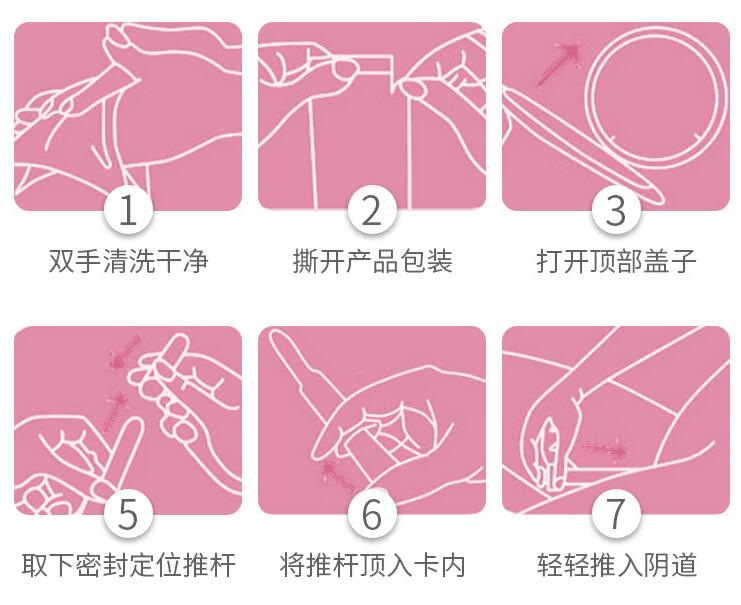 1
双手清洗干净

2
撕开产品包装

3
打开顶部盖子

5
取下密封定位推杆

6
将推杆顶入卡内

7
轻轻推入阴道